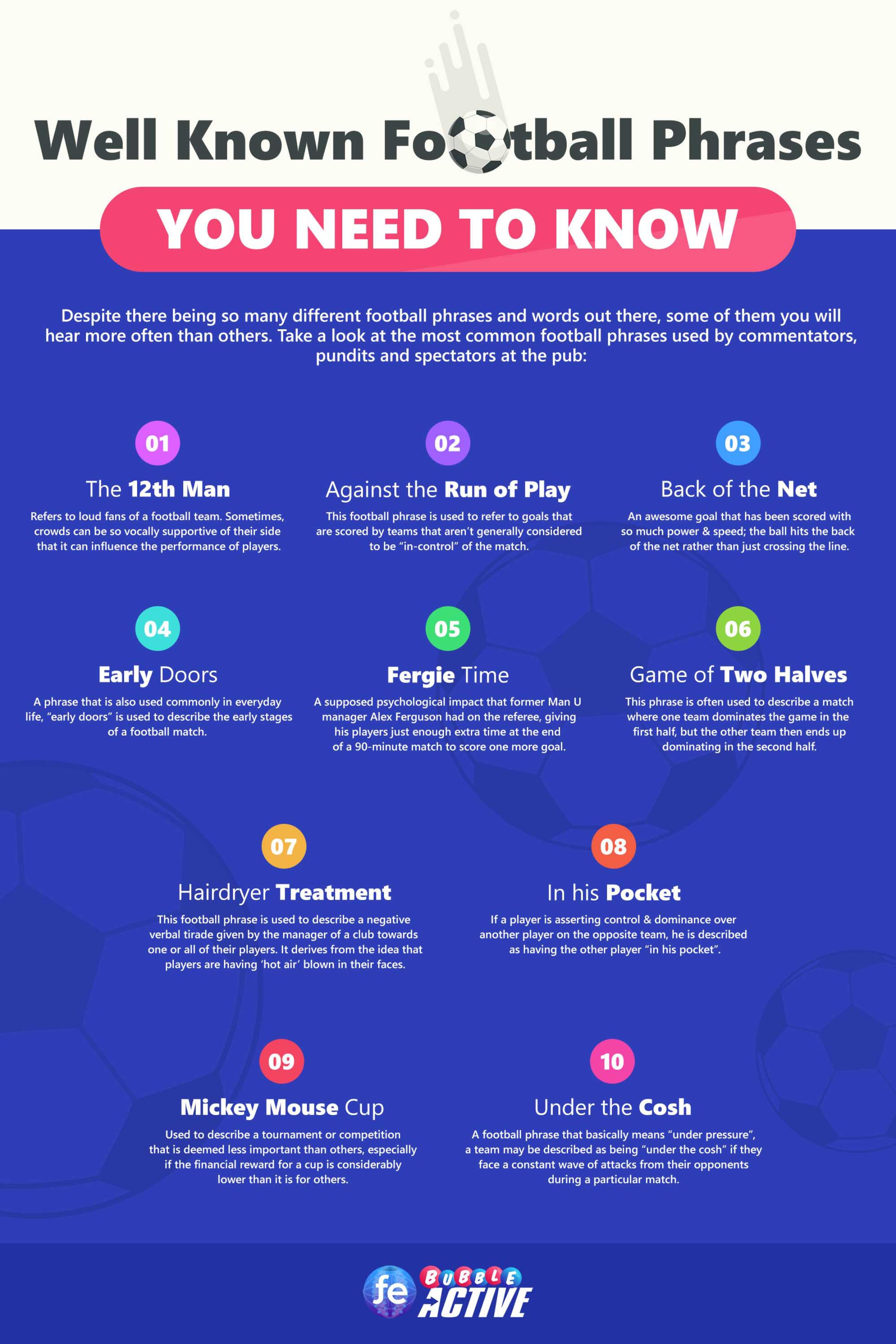 Well Known Football Phrases

YOU NEED TO KNOW

Despite there being so many different football phrases and words out there, some of them you will hear more often than others. Take a look at the most common football phrases used by commentators, pundits and spectators at the pub:

01

The 12th Man

Refers to loud fans of a football team. Sometimes, crowds can be so vocally supportive of their side that it can influence the performance of players.

02

Against the Run of Play

This football phrase is used to refer to goals that are scored by teams that aren't generally considered to be "in-control" of the match.

03

Back of the Net

An awesome goal that has been scored with so much power & speed; the ball hits the back of the net rather than just crossing the line.

04

Early Doors

A phrase that is also used commonly in everyday life, "early doors" is used to describe the early stages of a football match.

05

Fergie Time

A supposed psychological impact that former Man U manager Alex Ferguson had on the referee, giving his players just enough extra time at the end of a 90-minute match to score one more goal.

06

Game of Two Halves

This phrase is often used to describe a match where one team dominates the game in the first half, but the other team then ends up dominating in the second half.

07

Hairdryer Treatment

This football phrase is used to describe a negative verbal tirade given by the manager of a club towards one or all of their players. It derives from the idea that players are having 'hot air' blown in their faces.

08

In his Pocket

If a player is asserting control & dominance over another player on the opposite team, he is described as having the other player "in his pocket".

09

Mickey Mouse Cup

Used to describe a tournament or competition that is deemed less important than others, especially if the financial reward for a cup is considerably lower than it is for others.

10

Under the Cosh

A football phrase that basically means "under pressure", a team may be described as being "under the cosh" if they face a constant wave of attacks from their opponents during a particular match.

fe BUBBLE ACTIVE