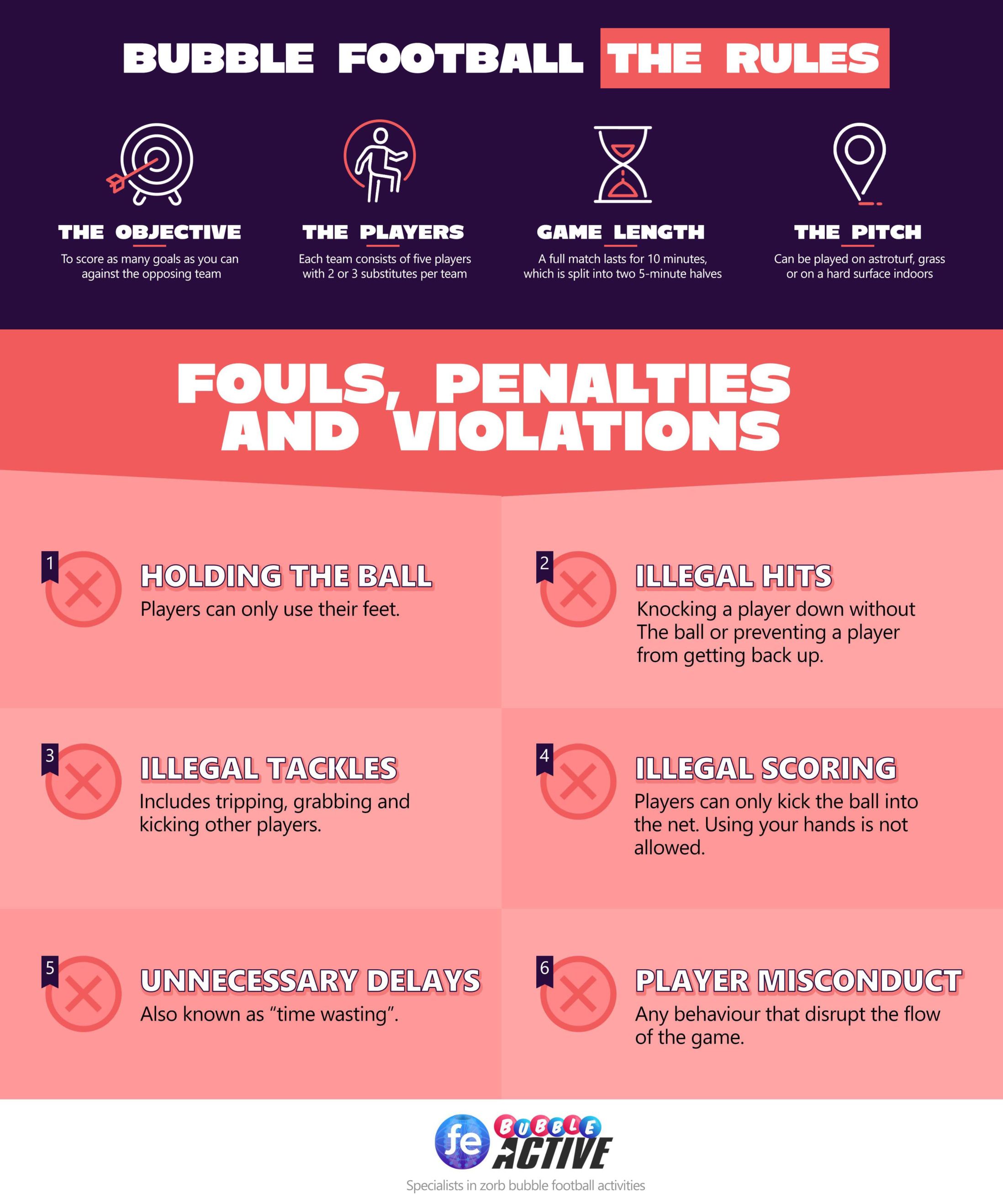 BUBBLE FOOTBALL THE RULES

THE OBJECTIVE
To score as many goals as you can against the opposing team

THE PLAYERS
Each team consists of five players with 2 or 3 substitutes per team

GAME LENGTH
A full match lasts for 10 minutes, which is split into two 5-minute halves

THE PITCH
Can be played on astroturf, grass or on a hard surface indoors

FOULS, PENALTIES AND VIOLATIONS

1
HOLDING THE BALL
Players can only use their feet.

2
ILLEGAL HITS
Knocking a player down without The ball or preventing a player from getting back up.

3
ILLEGAL TACKLES
Includes tripping, grabbing and kicking other players.

4
ILLEGAL SCORING
Players can only kick the ball into the net. Using your hands is not allowed.

5
UNNECESSARY DELAYS
Also known as “time wasting”.

6
PLAYER MISCONDUCT
Any behaviour that disrupt the flow of the game.

fe BUBBLE ACTIVE
Specialists in zorb bubble football activities